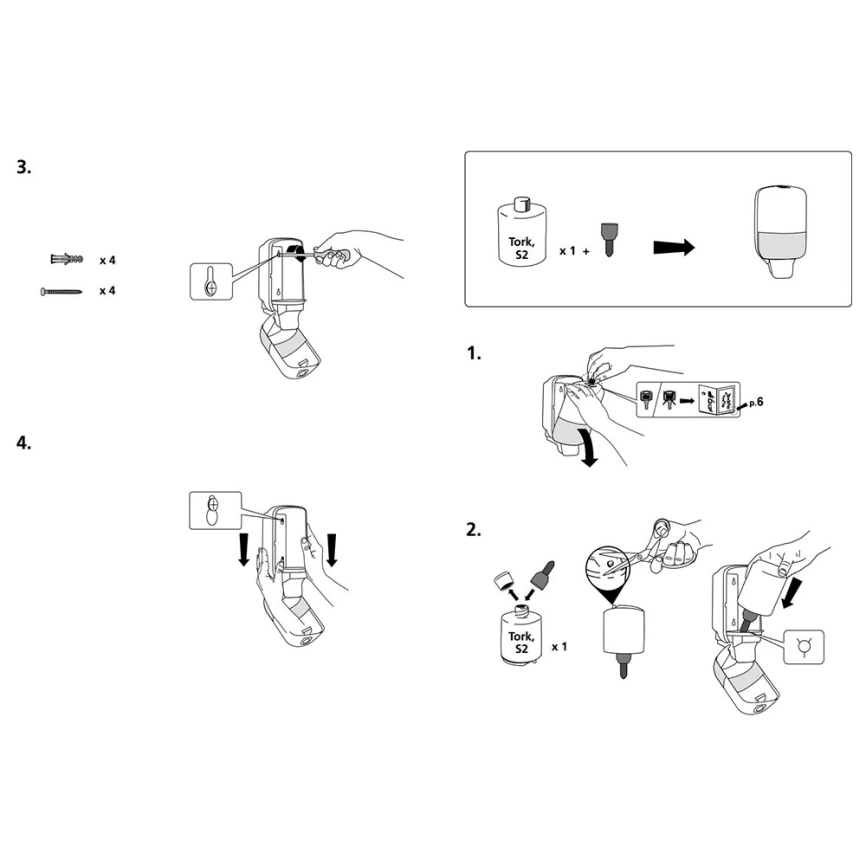 3.

x 4

x 4

4.

Tork, S2

x 1 +

1.

p.6

2.

Tork, S2

x 1