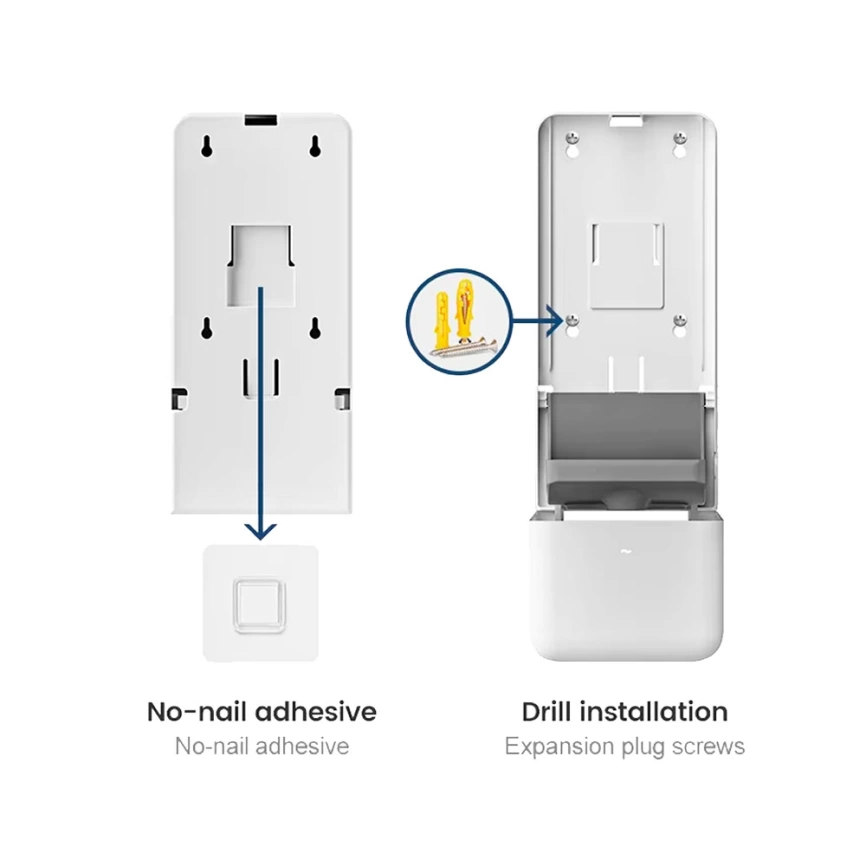 No-nail adhesive
No-nail adhesive

Drill installation
Expansion plug screws