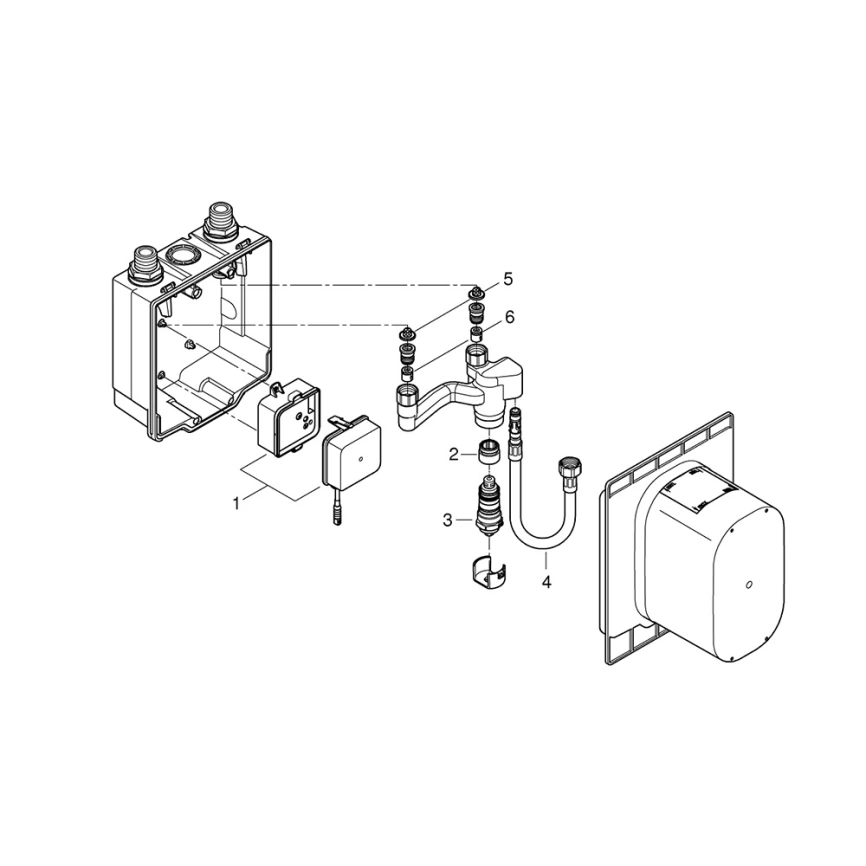 5
6
2
1
3
4