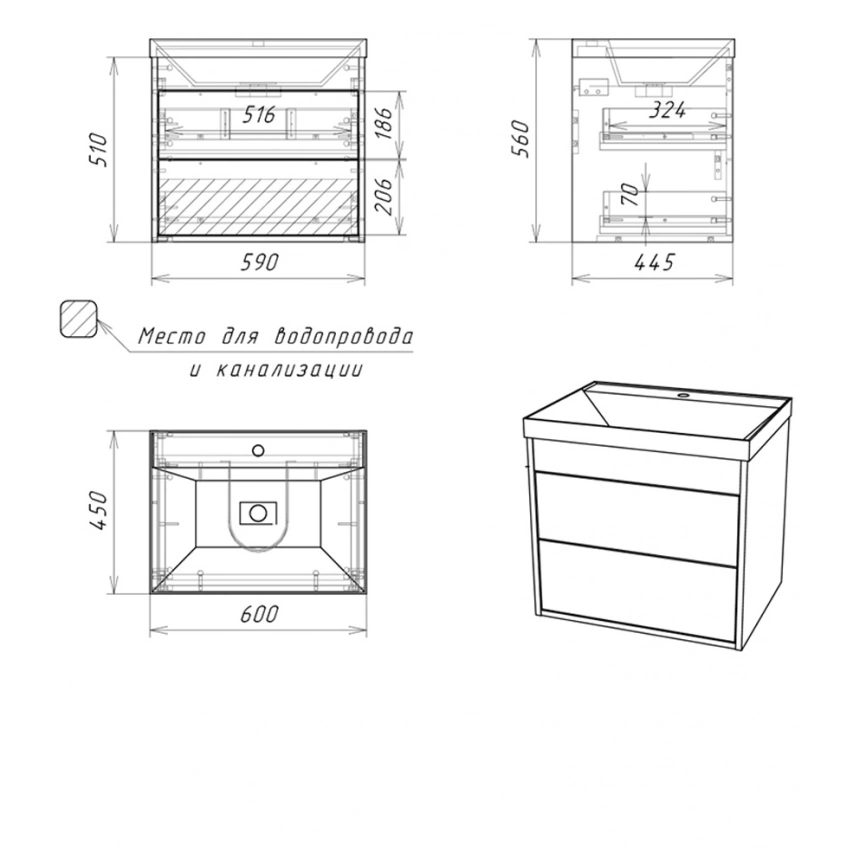 510
516
186
206
590
560
324
70
445
Место для водопровода и канализации
450
600