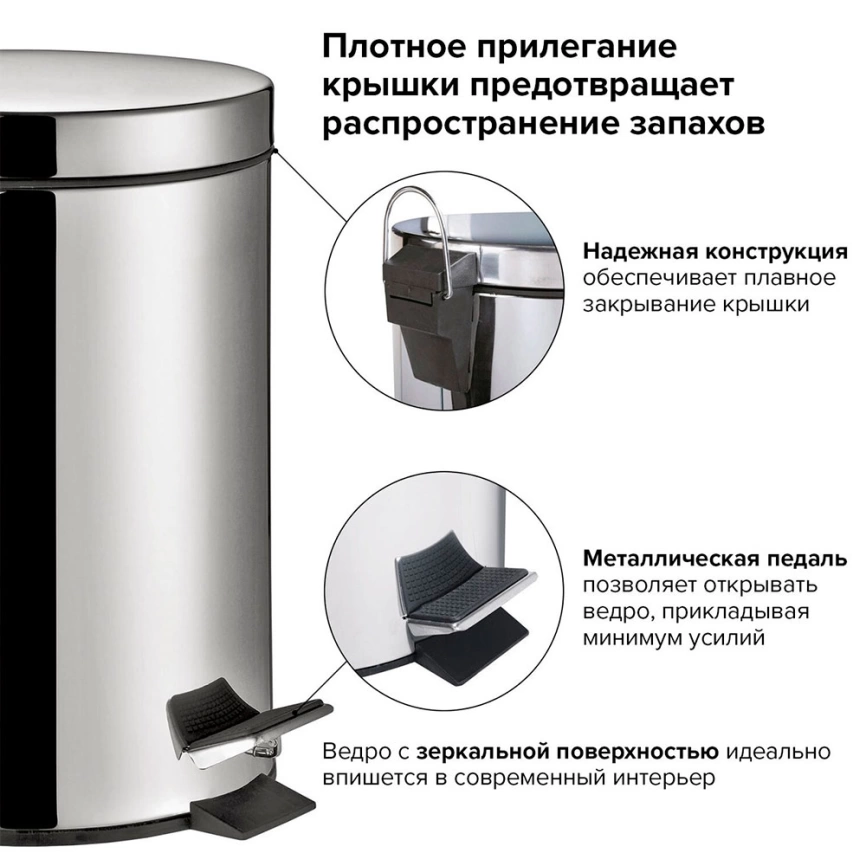 Плотное прилегание крышки предотвращает распространение запахов

Надежная конструкция обеспечивает плавное закрывание крышки

Металлическая педаль позволяет открывать ведро, прикладывая минимум усилий

Ведро с зеркальной поверхностью идеально впишется в современный интерьер