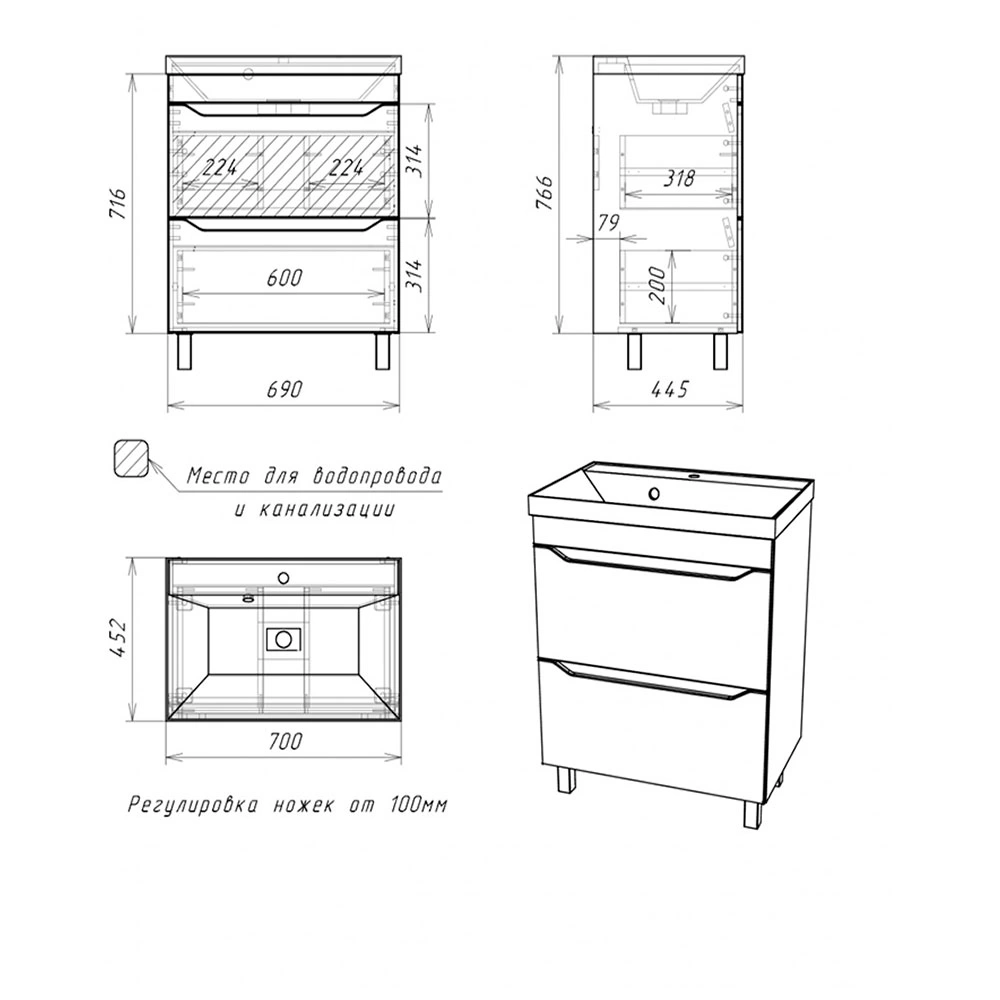 716
224
224
314
600
314
690

766
318
79
200
445

Место для водопровода
и канализации

452
700

Регулировка ножек от 100мм