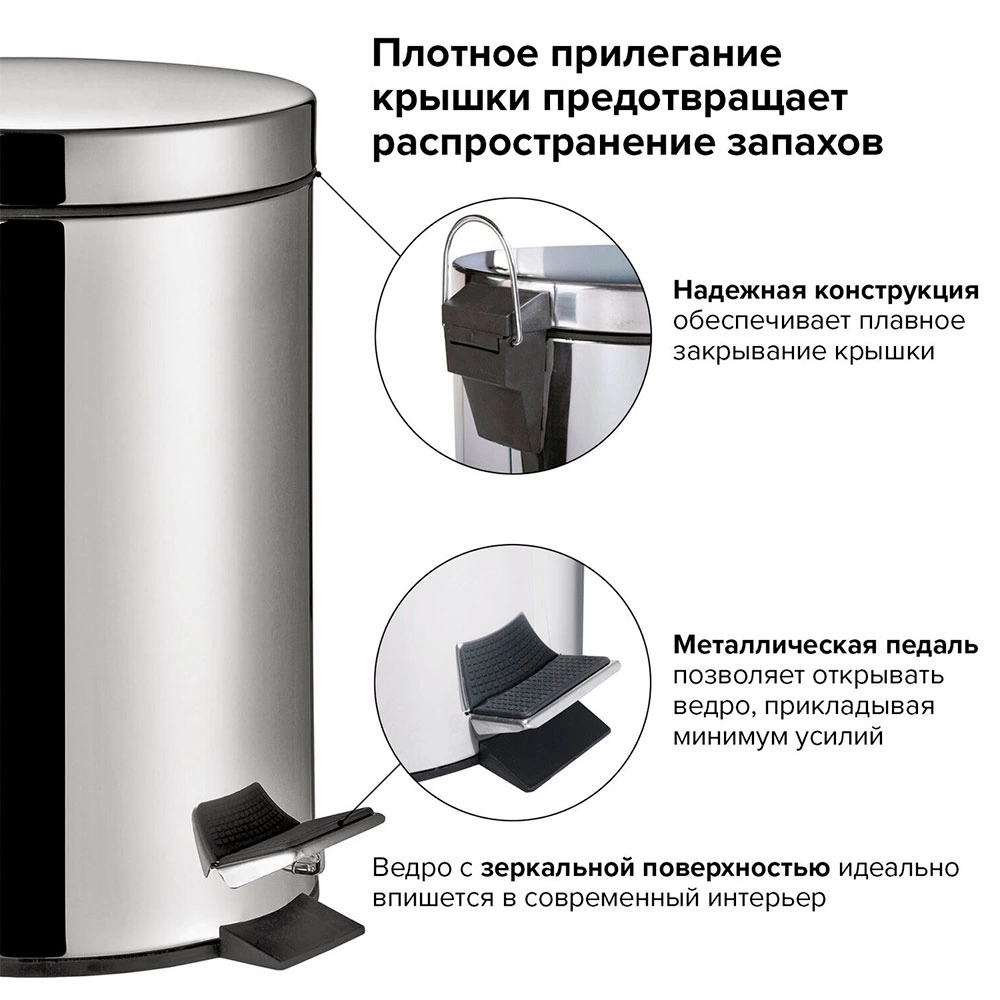 Плотное прилегание крышки предотвращает распространение запахов

Надежная конструкция обеспечивает плавное закрывание крышки

Металлическая педаль позволяет открывать ведро, прикладывая минимум усилий

Ведро с зеркальной поверхностью идеально впишется в современный интерьер