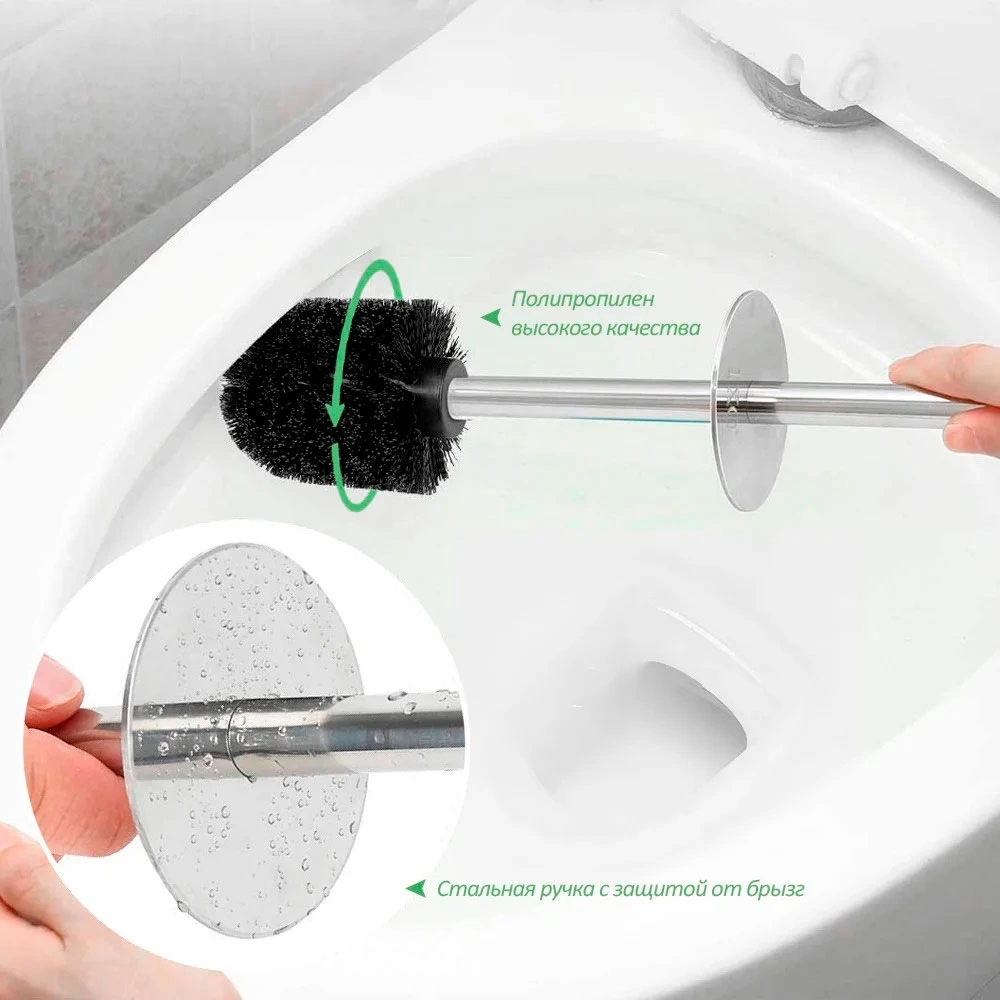 Полипропилен высокого качества

Стальная ручка с защитой от брызг