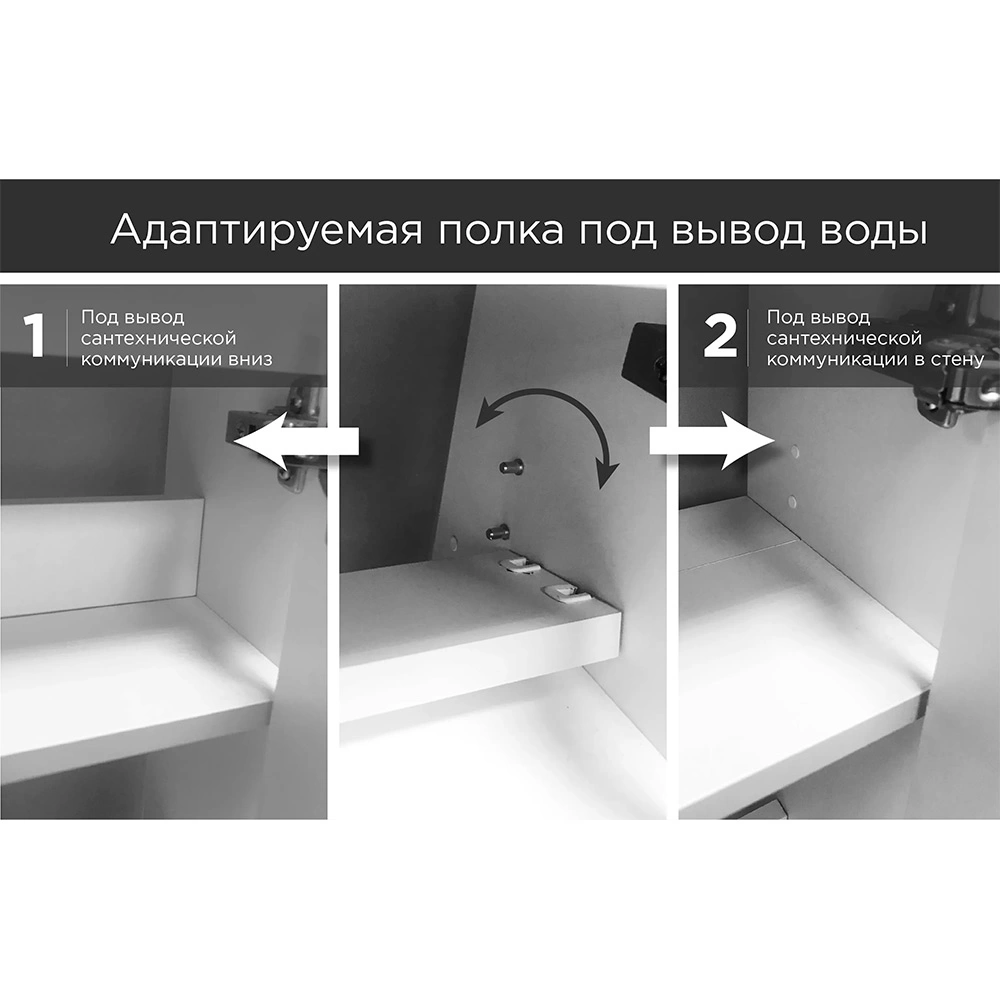 Адаптируемая полка под вывод воды

1 Под вывод сантехнической коммуникации вниз

2 Под вывод сантехнической коммуникации в стену