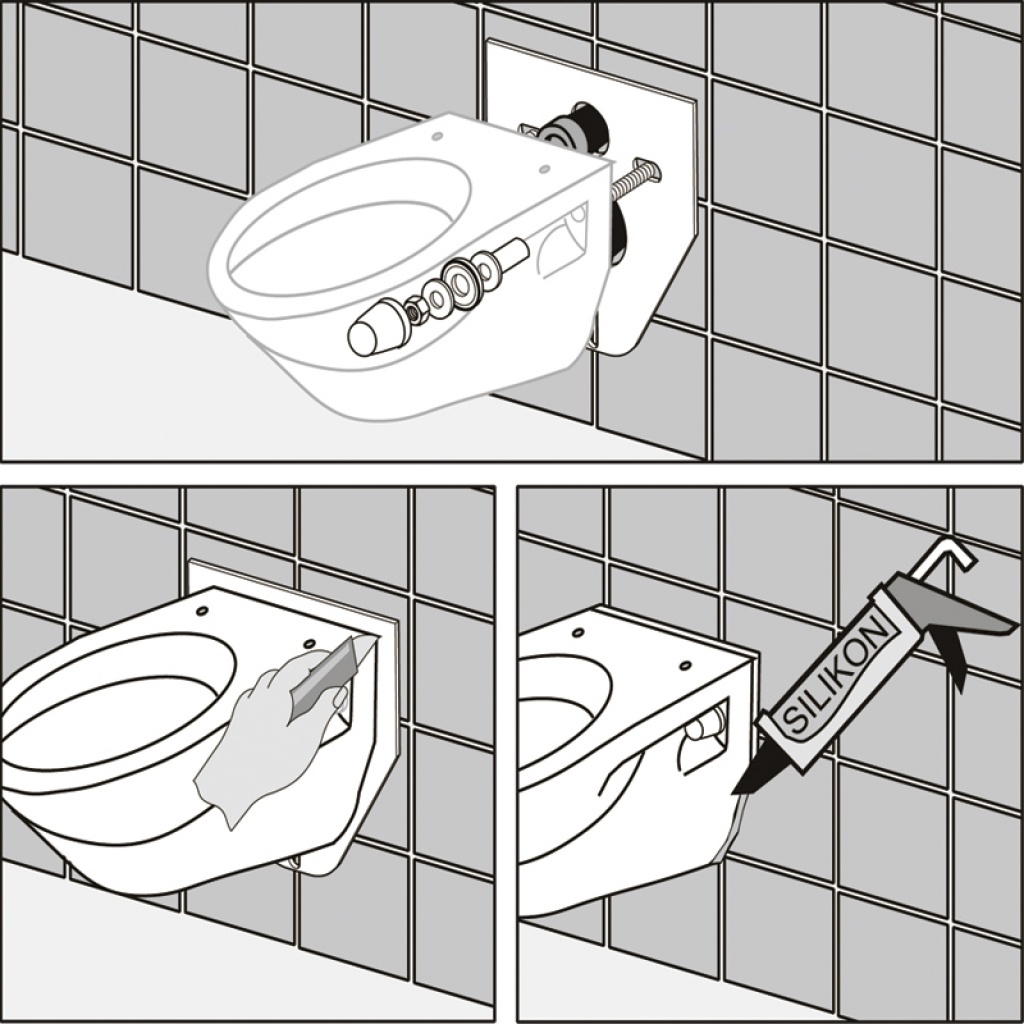 SILIKON